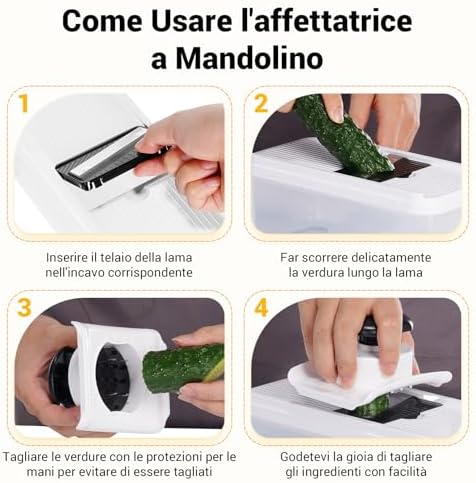 Come Usare l'affettatrice a Mandolino

1

Inserire il telaio della lama nell'incavo corrispondente

2

Far scorrere delicatamente la verdura lungo la lama

3

Tagliare le verdure con le protezioni per le mani per evitare di essere tagliati

4

Godetevi la gioia di tagliare gli ingredienti con facilità